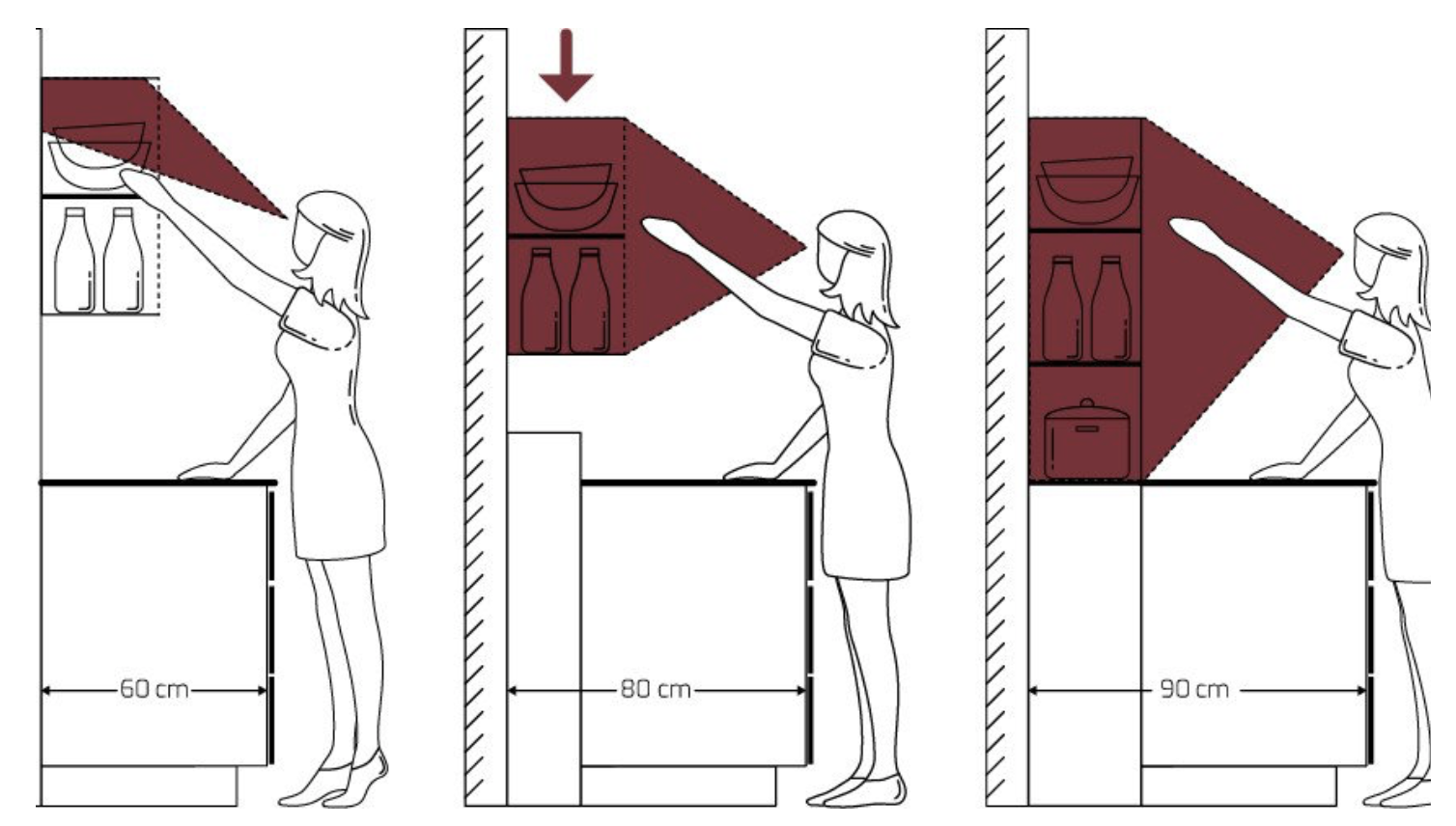 60 cm

80 cm

90 cm